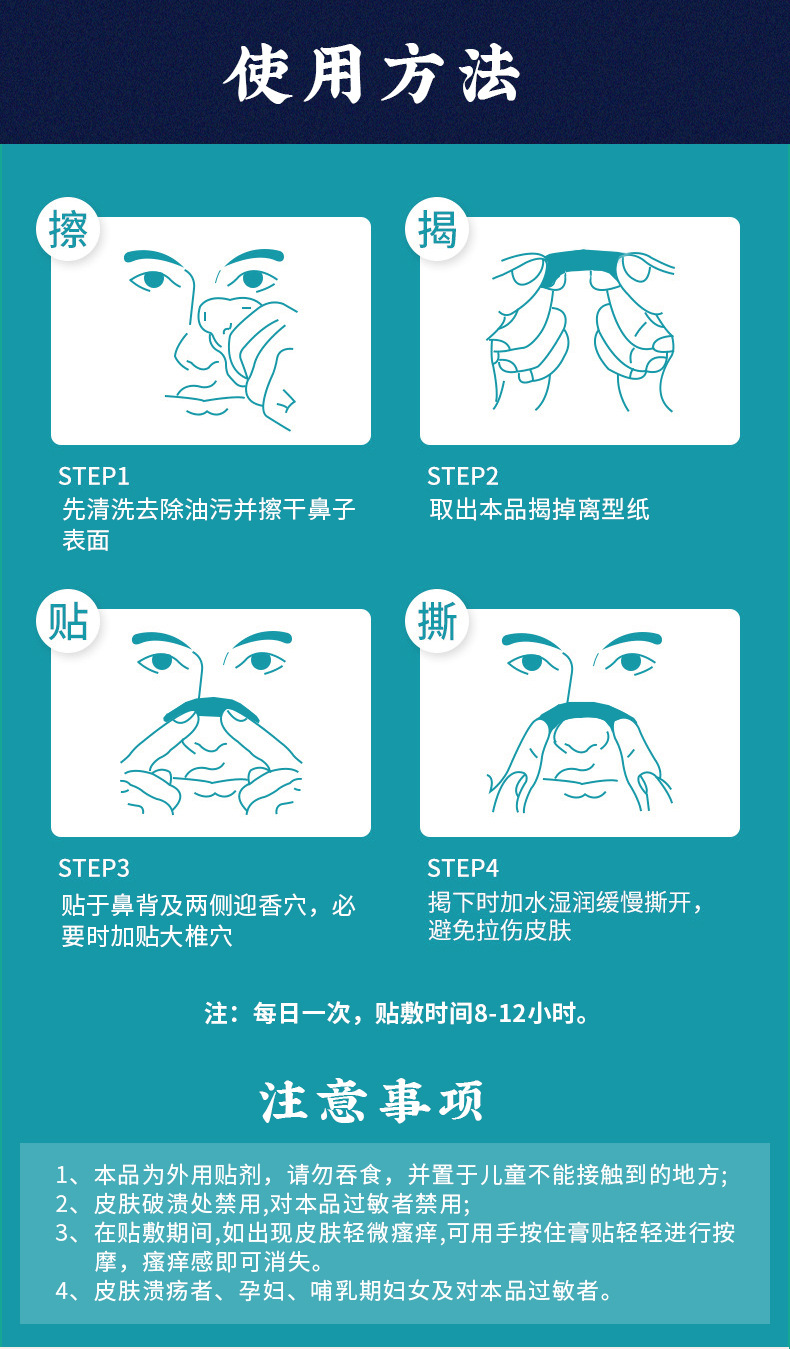 使用方法

擦

STEP1
先清洗去除油污并擦干鼻子表面

揭

STEP2
取出本品揭掉离型纸

贴

STEP3
贴于鼻背及两侧迎香穴，必要时加贴大椎穴

撕

STEP4
揭下时加水湿润缓慢撕开，避免拉伤皮肤

注：每日一次，贴敷时间8-12小时。

注意事项

1、本品为外用贴剂，请勿吞食，并置于儿童不能接触到的地方;
2、皮肤破溃处禁用,对本品过敏者禁用;
3、在贴敷期间,如出现皮肤轻微瘙痒,可用手按住膏贴轻轻进行按摩，瘙痒感即可消失。
4、皮肤溃疡者、孕妇、哺乳期妇女及对本品过敏者。